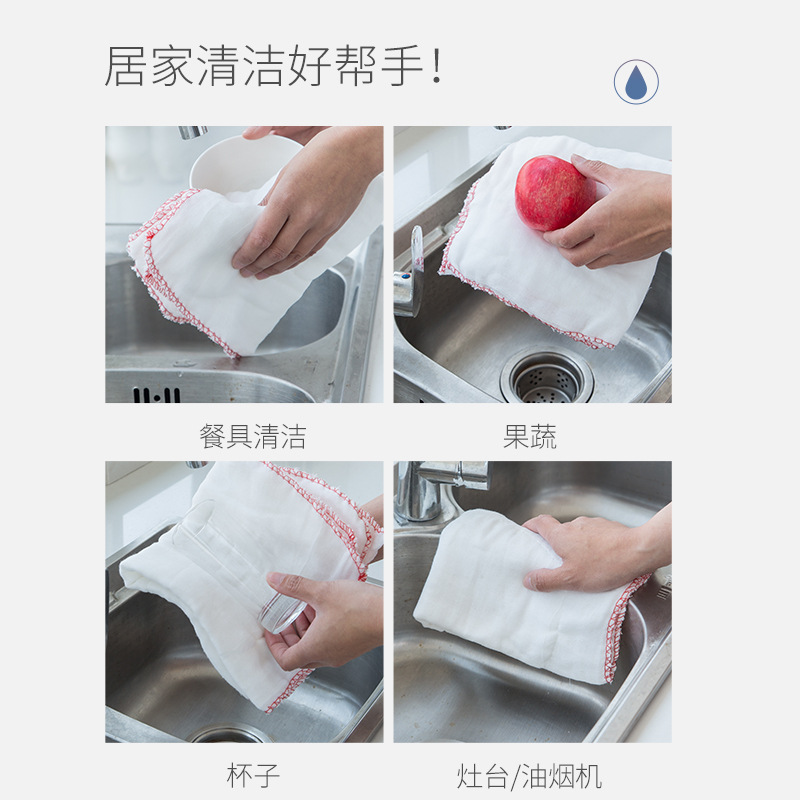 居家清洁好帮手！

餐具清洁

果蔬

杯子

灶台/油烟机